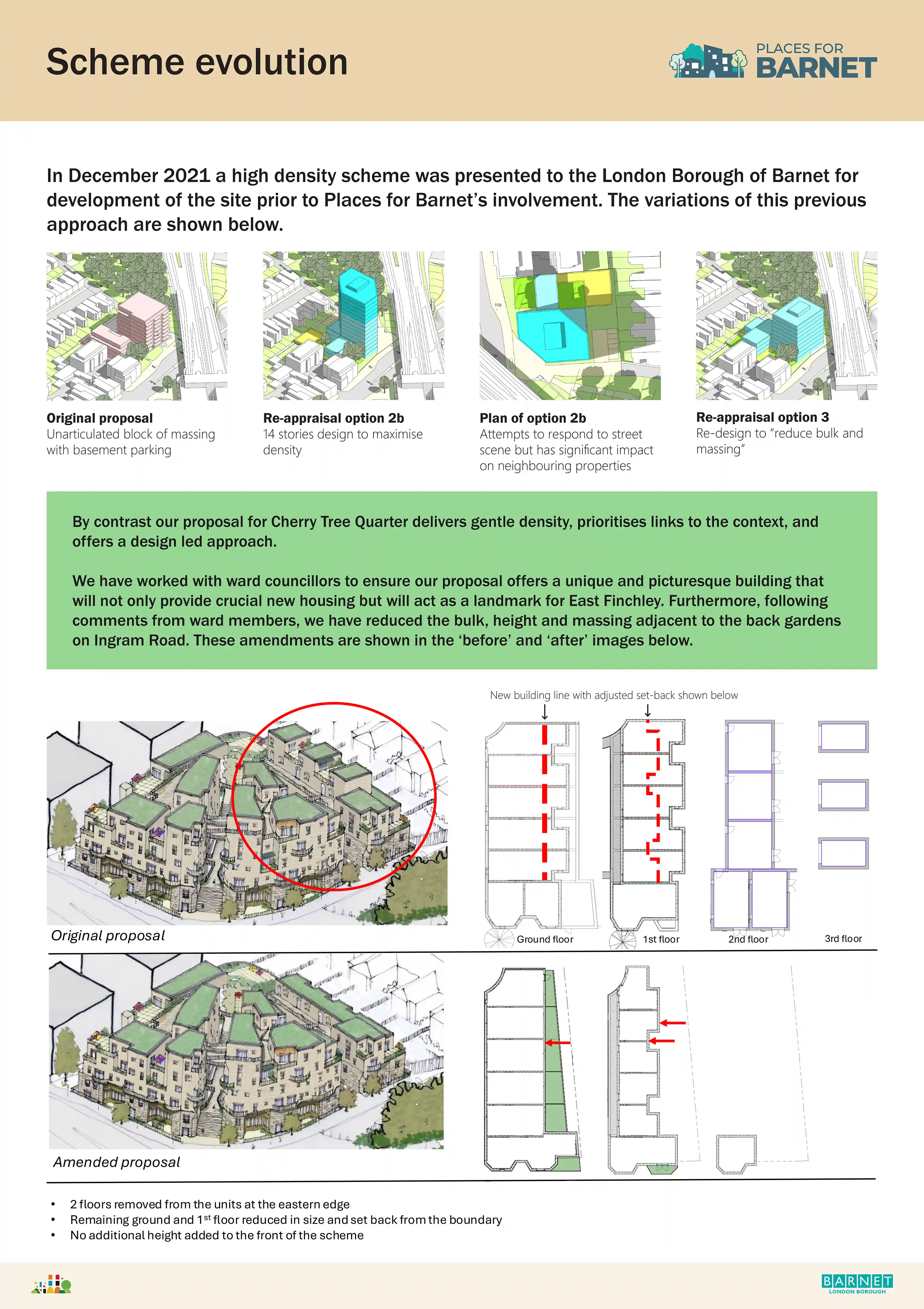 Scheme evolution

PLACES FOR BARNET

In December 2021 a high density scheme was presented to the London Borough of Barnet for development of the site prior to Places for Barnet's involvement. The variations of this previous approach are shown below.

Original proposal
Unarticulated block of massing with basement parking

Re-appraisal option 2b
14 stories design to maximise density

Plan of option 2b
Attempts to respond to street scene but has significant impact on neighbouring properties

Re-appraisal option 3
Re-design to "reduce bulk and massing"

By contrast our proposal for Cherry Tree Quarter delivers gentle density, prioritises links to the context, and offers a design led approach.

We have worked with ward councillors to ensure our proposal offers a unique and picturesque building that will not only provide crucial new housing but will act as a landmark for East Finchley. Furthermore, following comments from ward members, we have reduced the bulk, height and massing adjacent to the back gardens on Ingram Road. These amendments are shown in the 'before' and 'after' images below.

New building line with adjusted set-back shown below

Original proposal

Ground floor

1st floor

2nd floor

3rd floor

Amended proposal

• 2 floors removed from the units at the eastern edge
• Remaining ground and 1$^{st}$ floor reduced in size and set back from the boundary
• No additional height added to the front of the scheme

BARNET
LONDON BOROUGH